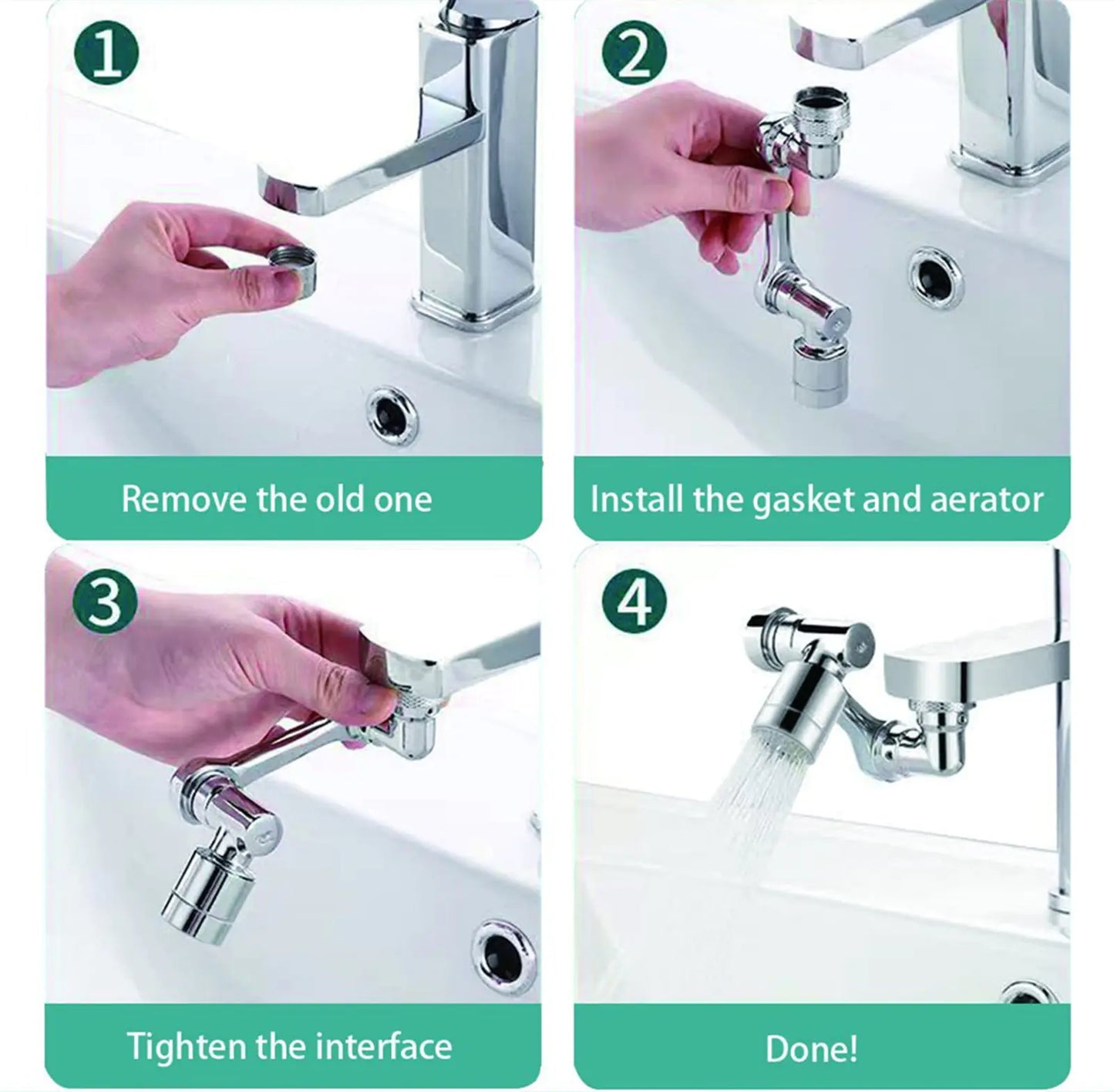 1

Remove the old one

2

Install the gasket and aerator

3

Tighten the interface

4

Done!